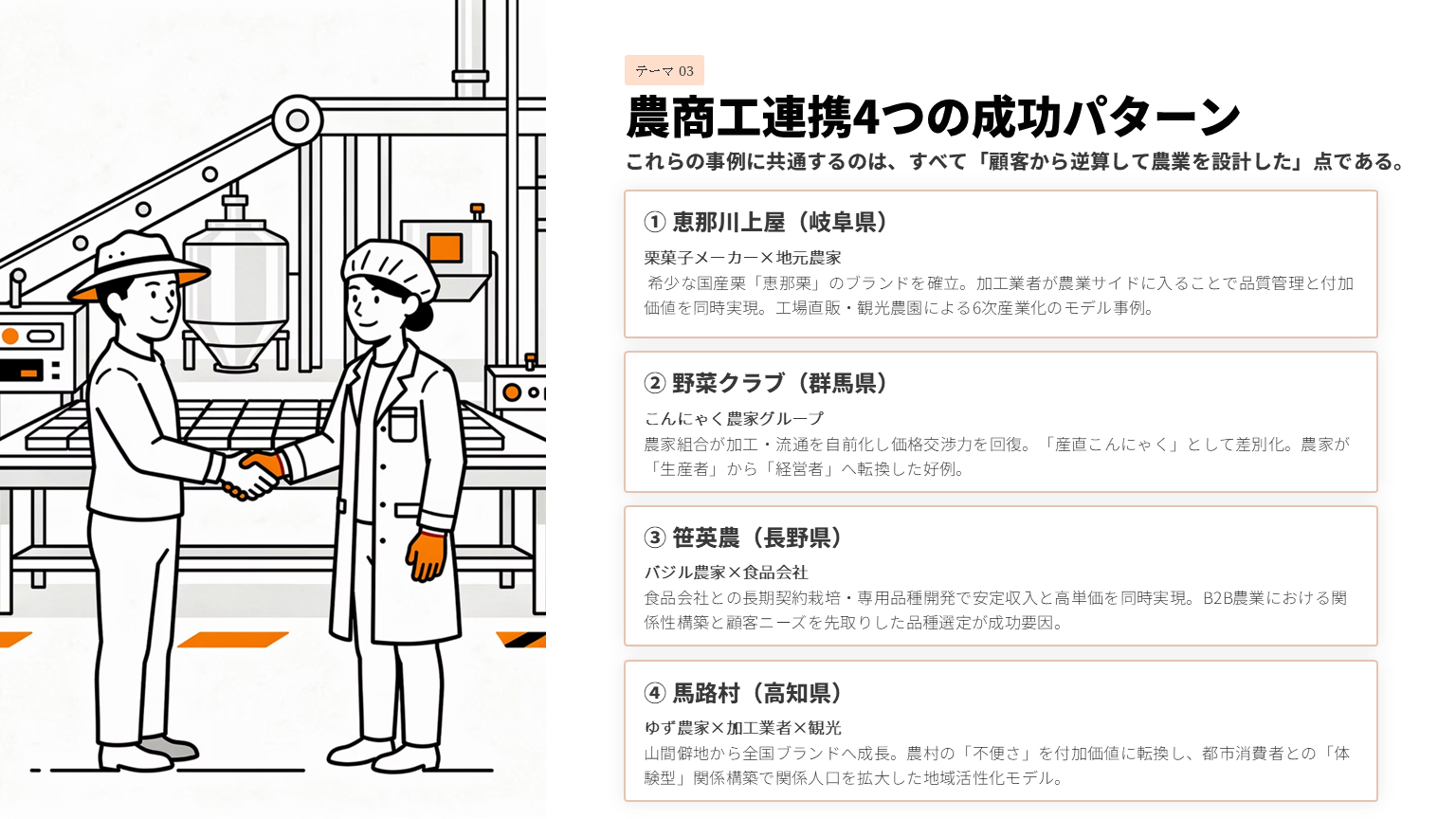 テーマ 03

農商工連携4つの成功パターン

これらの事例に共通するのは、すべて「顧客から逆算して農業を設計した」点である。

① 恵那川上屋（岐阜県）

栗菓子メーカー×地元農家

希少な国産栗「恵那栗」のブランドを確立。加工業者が農業サイドに入ることで品質管理と付加価値を同時実現。工場直販・観光農園による6次産業化のモデル事例。

② 野菜クラブ（群馬県）

こんにゃく農家グループ

農家組合が加工・流通を自前化し価格交渉力を回復。「産直こんにゃく」として差別化。農家が「生産者」から「経営者」へ転換した好例。

③ 笹英農（長野県）

バジル農家×食品会社

食品会社との長期契約栽培・専用品種開発で安定収入と高単価を同時実現。B2B農業における関係性構築と顧客ニーズを先取りした品種選定が成功要因。

④ 馬路村（高知県）

ゆず農家×加工業者×観光

山間僻地から全国ブランドへ成長。農村の「不便さ」を付加価値に転換し、都市消費者との「体験型」関係構築で関係人口を拡大した地域活性化モデル。